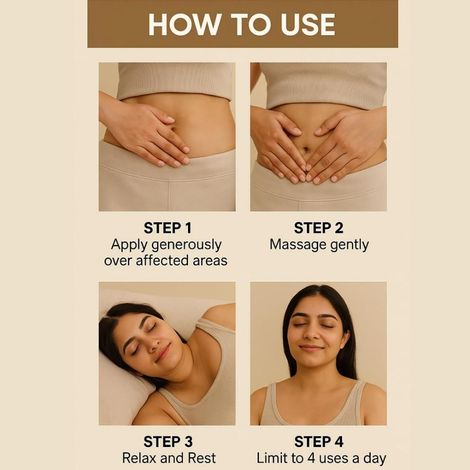 HOW TO USE

STEP 1
Apply generously over affected areas

STEP 2
Massage gently

STEP 3
Relax and Rest

STEP 4
Limit to 4 uses a day