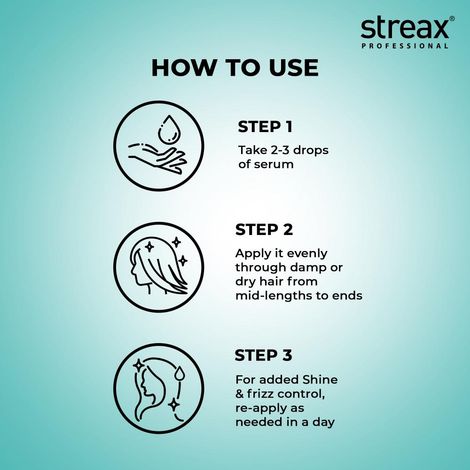 streax®
PROFESSIONAL

HOW TO USE

STEP 1
Take 2-3 drops of serum

STEP 2
Apply it evenly through damp or dry hair from mid-lengths to ends

STEP 3
For added Shine & frizz control, re-apply as needed in a day