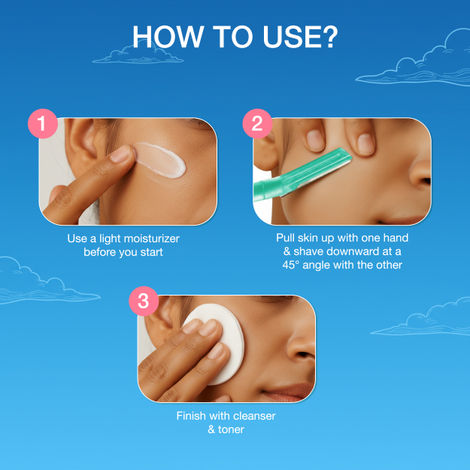 HOW TO USE?

1

Use a light moisturizer before you start

2

Pull skin up with one hand & shave downward at a 45° angle with the other

3

Finish with cleanser & toner